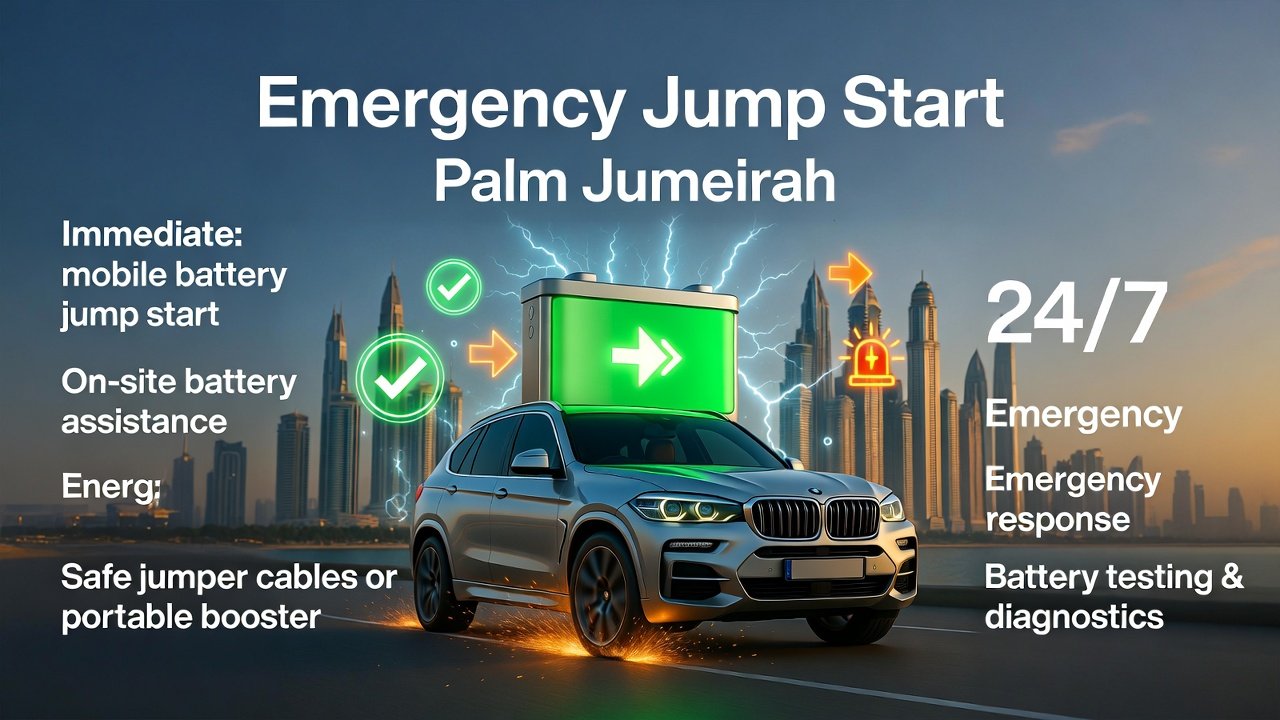 Emergency Jump Start
Palm Jumeirah

Immediate: mobile battery jump start

On-site battery assistance

Energ:

Safe jumper cables or portable booster

24/7

Emergency

Emergency response

Battery testing & diagnostics