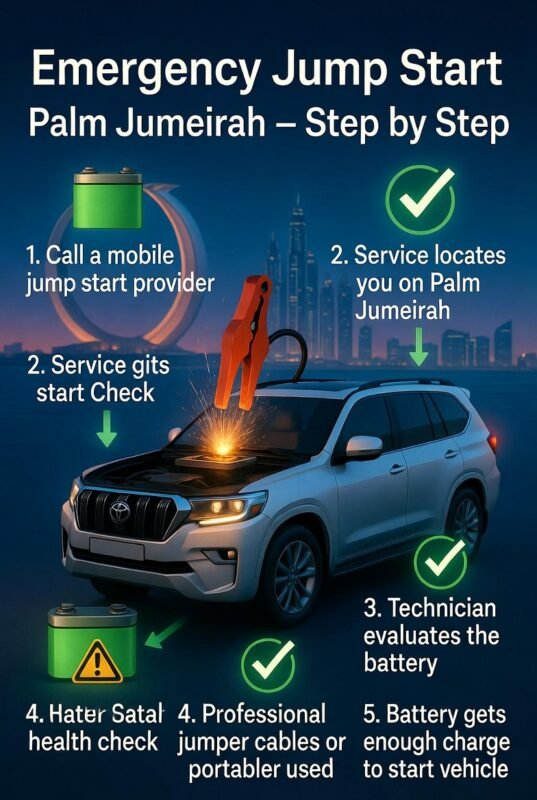 Emergency Jump Start
Palm Jumeirah – Step by Step

1. Call a mobile jump start provider

2. Service locates you on Palm Jumeirah

2. Service gits start Check

3. Technician evaluates the battery

4. Hater Satal health check

4. Professional jumper cables or portabler used

5. Battery gets enough charge to start vehicle