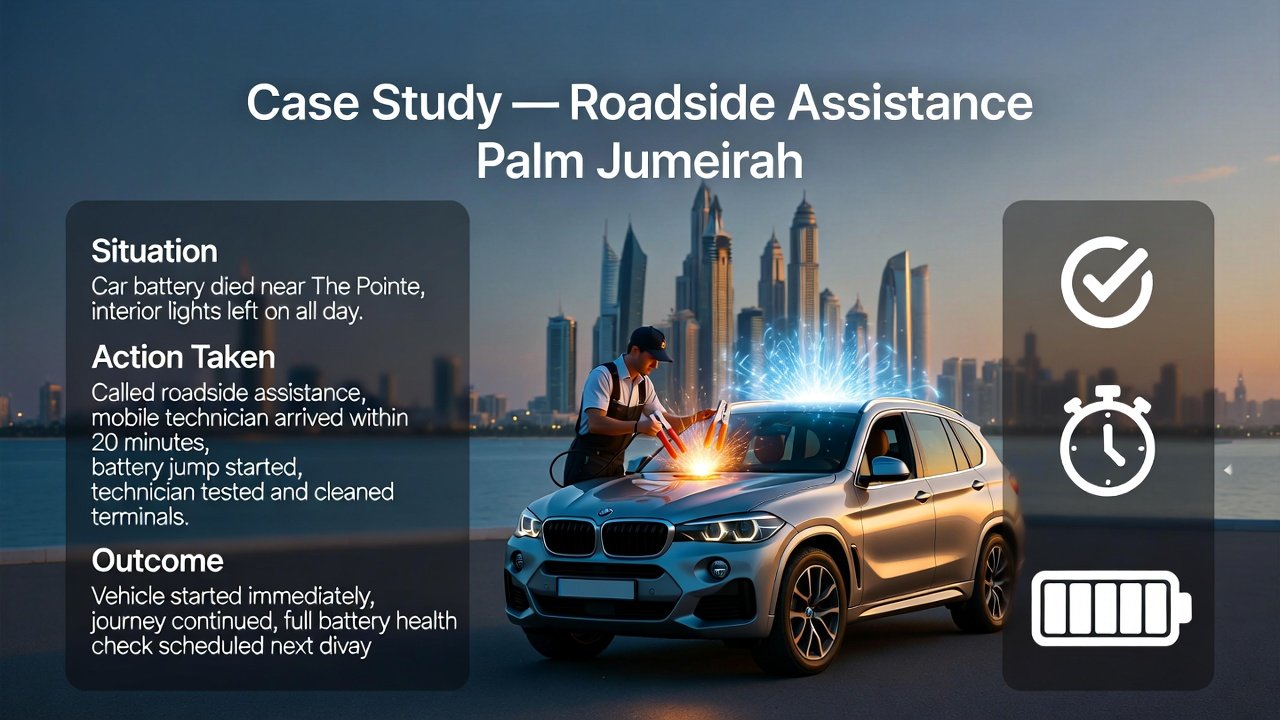 Case Study — Roadside Assistance
Palm Jumeirah

Situation
Car battery died near The Pointe, interior lights left on all day.

Action Taken
Called roadside assistance, mobile technician arrived within 20 minutes,
battery jump started,
technician tested and cleaned terminals.

Outcome
Vehicle started immediately, journey continued, full battery health check scheduled next divay