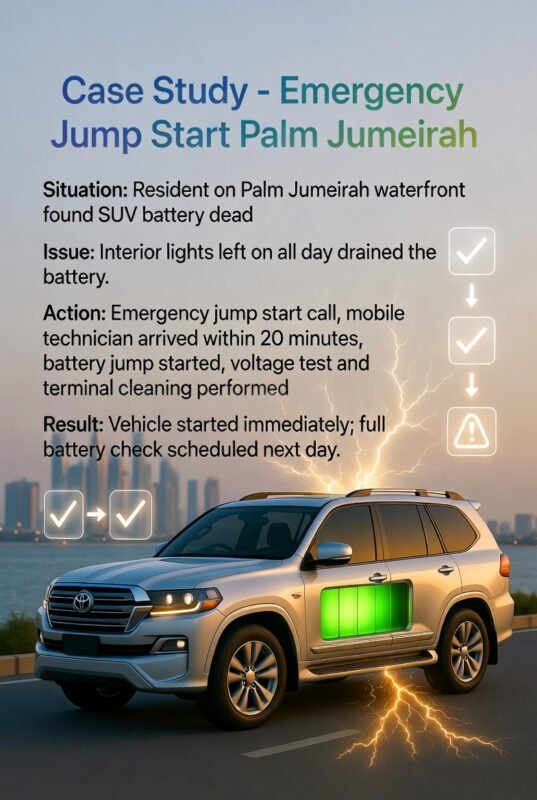 Case Study - Emergency Jump Start Palm Jumeirah

Situation: Resident on Palm Jumeirah waterfront found SUV battery dead

Issue: Interior lights left on all day drained the battery.

Action: Emergency jump start call, mobile technician arrived within 20 minutes, battery jump started, voltage test and terminal cleaning performed

Result: Vehicle started immediately; full battery check scheduled next day.