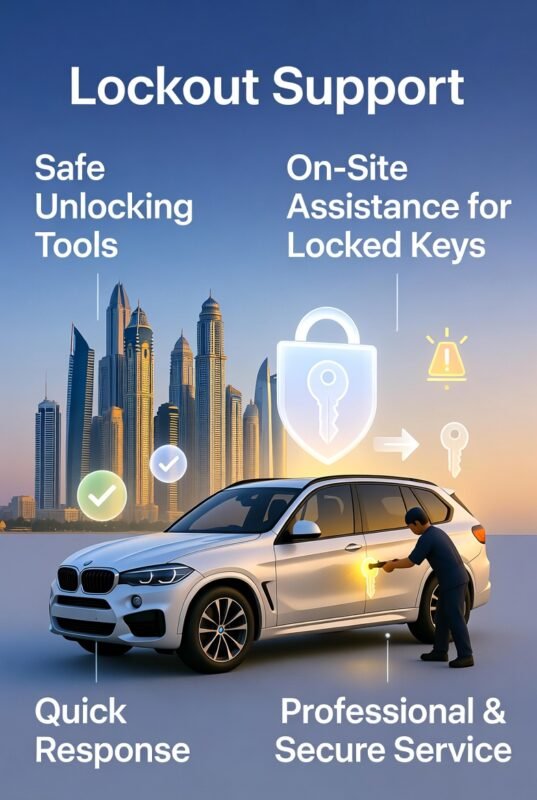 Lockout Support

Safe Unlocking Tools

On-Site Assistance for Locked Keys

Quick Response

Professional & Secure Service