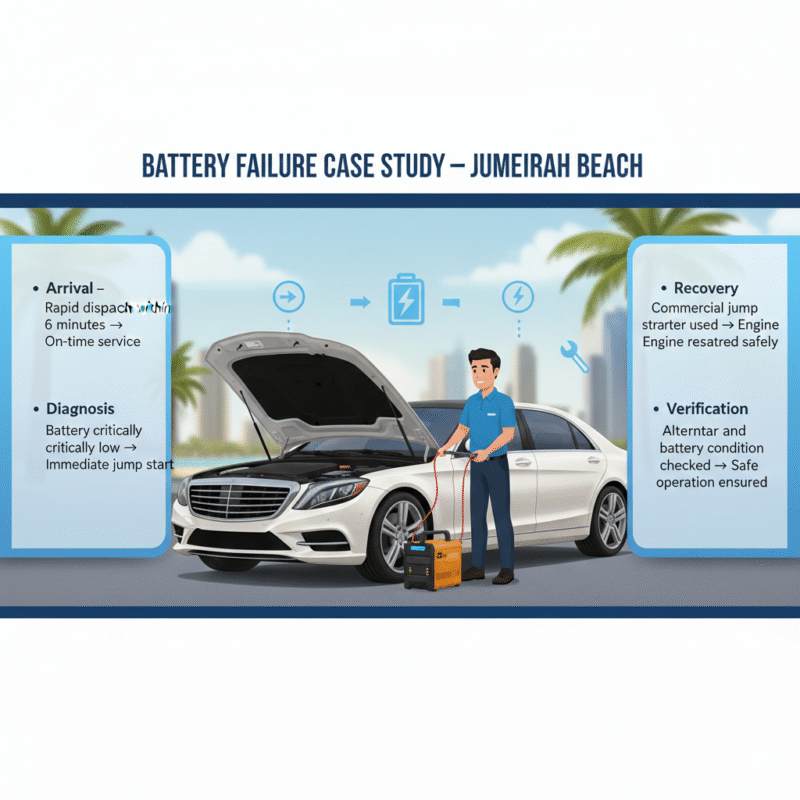 BATTERY FAILURE CASE STUDY – JUMEIRAH BEACH

• Arrival –
Rapid dispach within 6 minutes → On-time service

• Diagnosis
Battery critically critically low → Immediate jump start

• Recovery
Commercial jump strarter used → Engine Engine resatred safely

• Verification
Alterntar and battery condition checked → Safe operation ensured