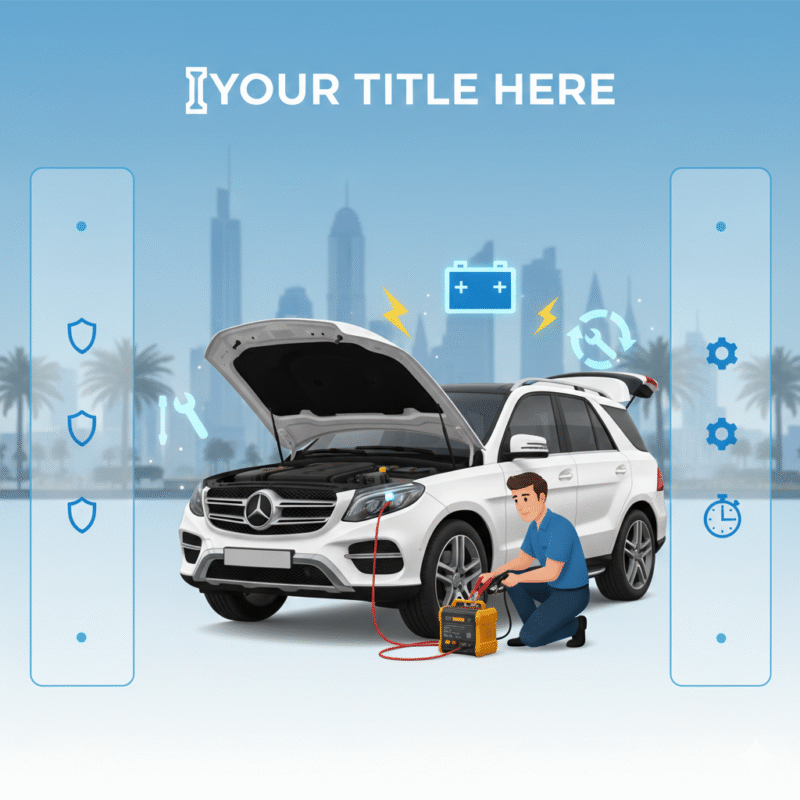 YOUR TITLE HERE