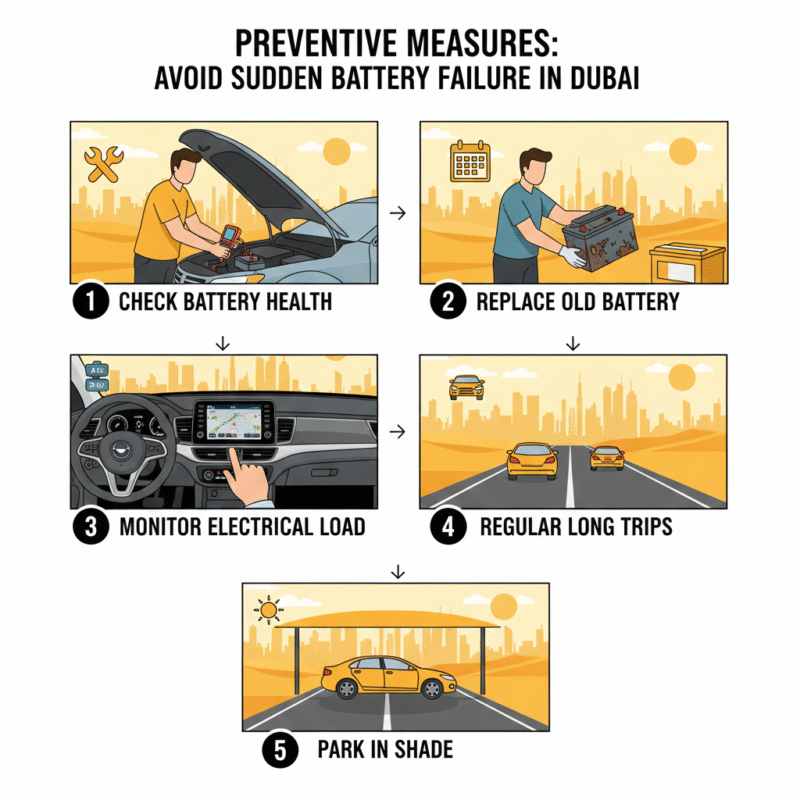 PREVENTIVE MEASURES:
AVOID SUDDEN BATTERY FAILURE IN DUBAI

1 CHECK BATTERY HEALTH

2 REPLACE OLD BATTERY

3 MONITOR ELECTRICAL LOAD

4 REGULAR LONG TRIPS

5 PARK IN SHADE