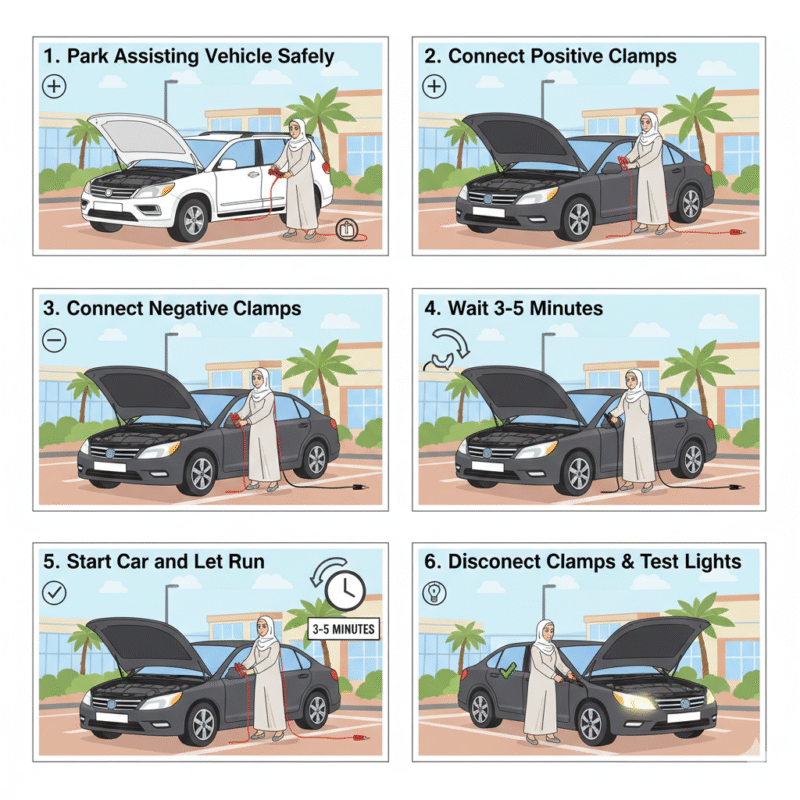 1. Park Assisting Vehicle Safely

2. Connect Positive Clamps

3. Connect Negative Clamps

4. Wait 3-5 Minutes

5. Start Car and Let Run

3-5 MINUTES

6. Disconect Clamps & Test Lights