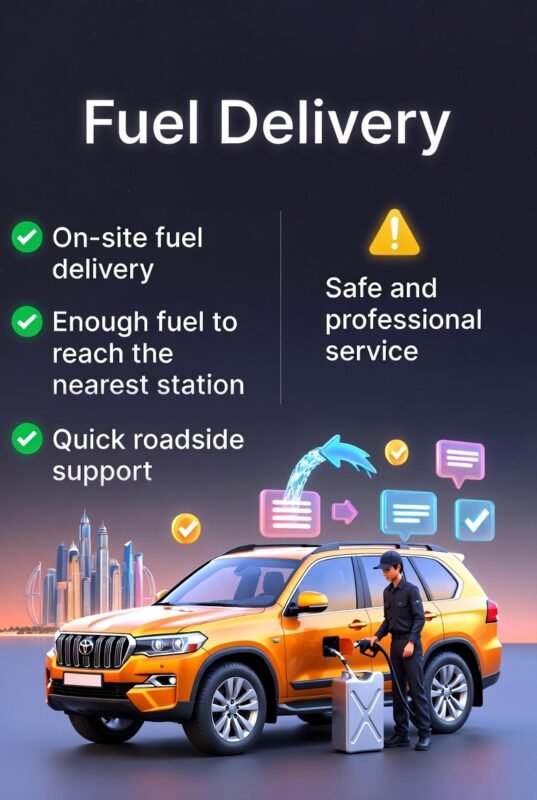 Fuel Delivery

On-site fuel delivery

Enough fuel to reach the nearest station

Quick roadside support

Safe and professional service