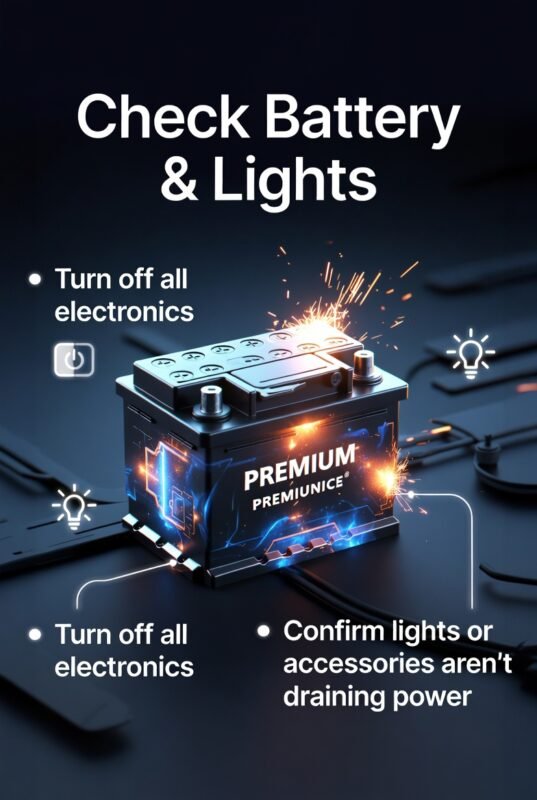 Check Battery & Lights

• Turn off all electronics

PREMIUM

PREMIUNICE®

• Turn off all electronics

• Confirm lights or accessories aren't draining power