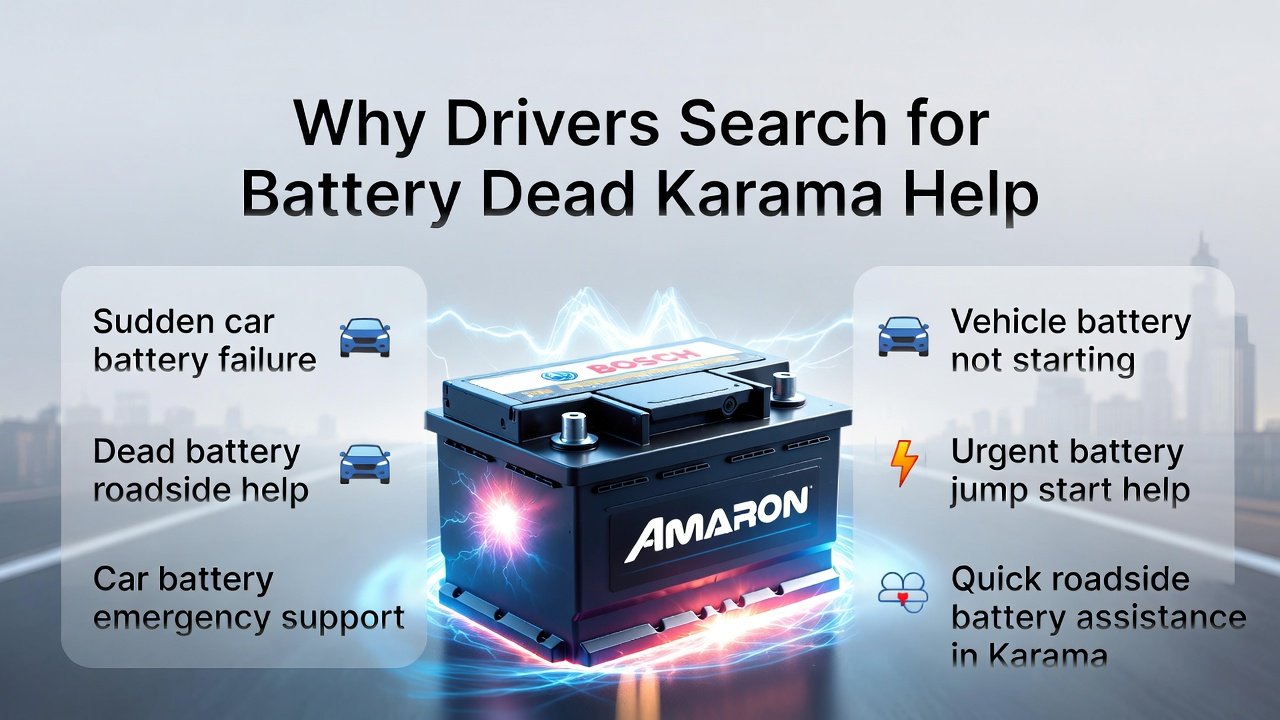 Why Drivers Search for Battery Dead Karama Help

Sudden car battery failure

Dead battery roadside help

Car battery emergency support

BOSCH

AMARON

Vehicle battery not starting

Urgent battery jump start help

Quick roadside battery assistance in Karama