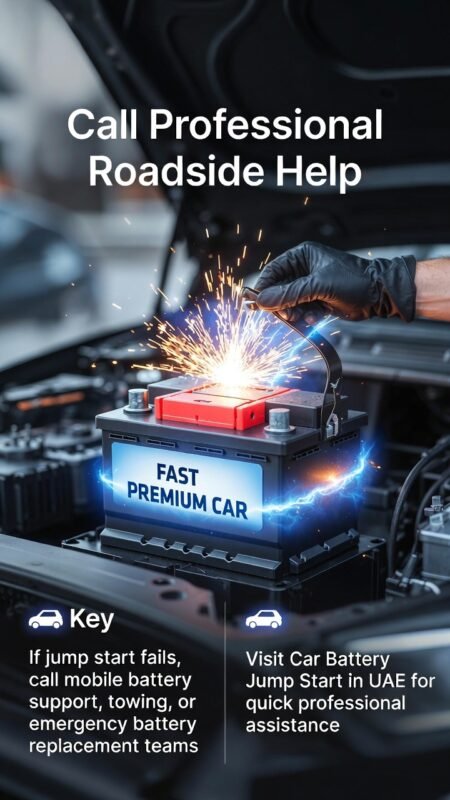 Call Professional Roadside Help

FAST PREMIUM CAR

Key

If jump start fails, call mobile battery support, towing, or emergency battery replacement teams

Visit Car Battery Jump Start in UAE for quick professional assistance