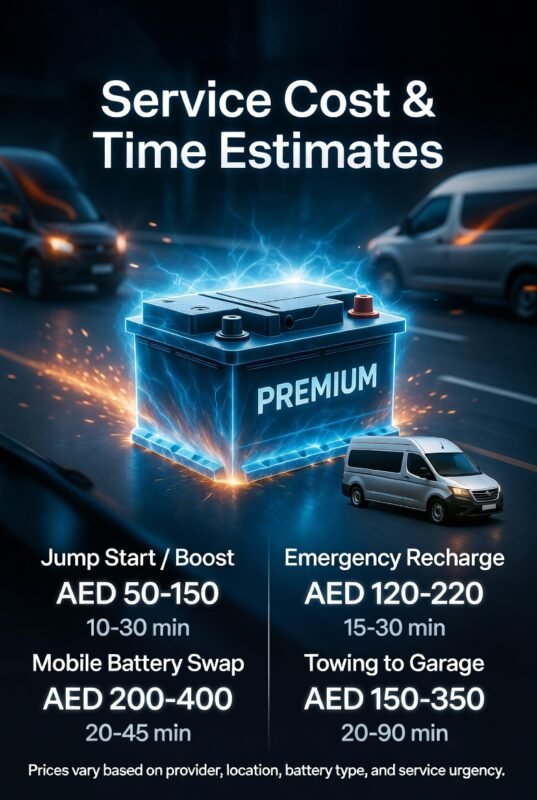 Service Cost & Time Estimates

PREMIUM

Jump Start / Boost
AED 50-150
10-30 min

Mobile Battery Swap
AED 200-400
20-45 min

Emergency Recharge
AED 120-220
15-30 min

Towing to Garage
AED 150-350
20-90 min

Prices vary based on provider, location, battery type, and service urgency.