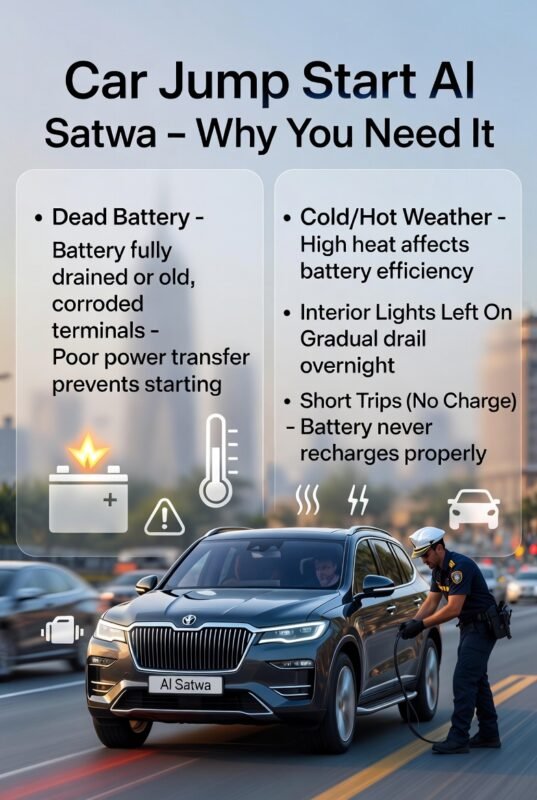 Car Jump Start Al Satwa – Why You Need It

• Dead Battery - Battery fully drained or old, corroded terminals - Poor power transfer prevents starting

• Cold/Hot Weather - High heat affects battery efficiency

• Interior Lights Left On Gradual drail overnight

• Short Trips (No Charge) - Battery never recharges properly

Al Satwa