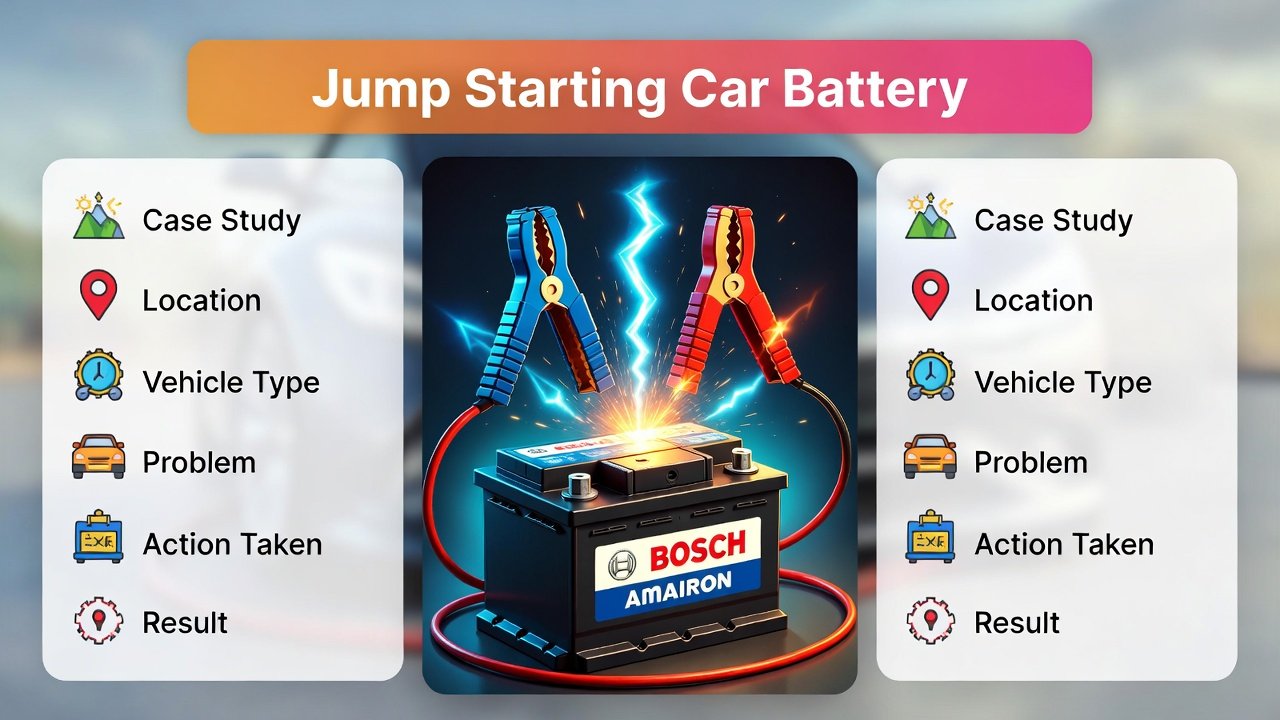 Jump Starting Car Battery

Case Study

Location

Vehicle Type

Problem

Action Taken

Result

BOSCH
AMAIRON

Case Study

Location

Vehicle Type

Problem

Action Taken

Result