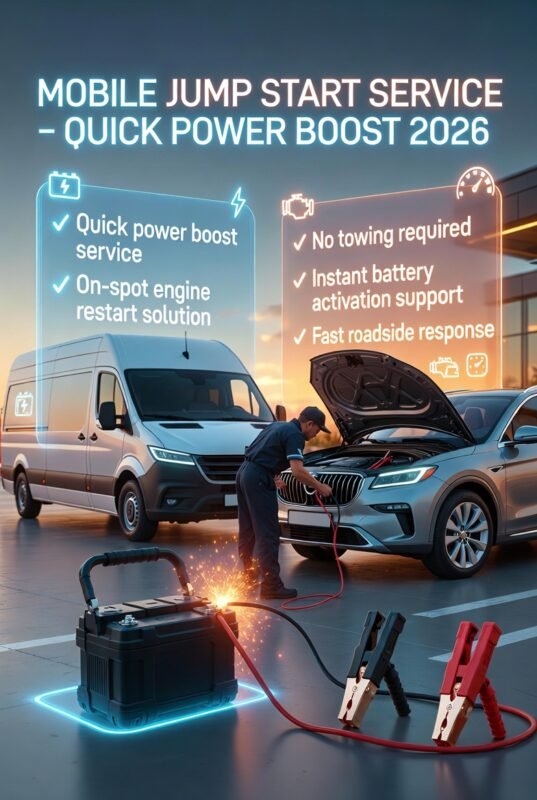 MOBILE JUMP START SERVICE – QUICK POWER BOOST 2026

✓ Quick power boost service
✓ On-spot engine restart solution

✓ No towing required
✓ Instant battery activation support
✓ Fast roadside response