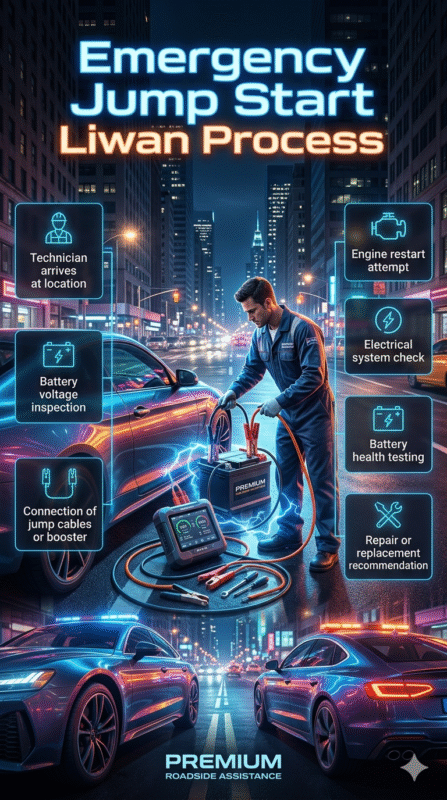 Emergency Jump Start Liwan Process

Technician arrives at location

Battery voltage inspection

Connection of jump cables or booster

Engine restart attempt

Electrical system check

Battery health testing

Repair or replacement recommendation

PREMIUM

PREMIUM
ROADSIDE ASSISTANCE