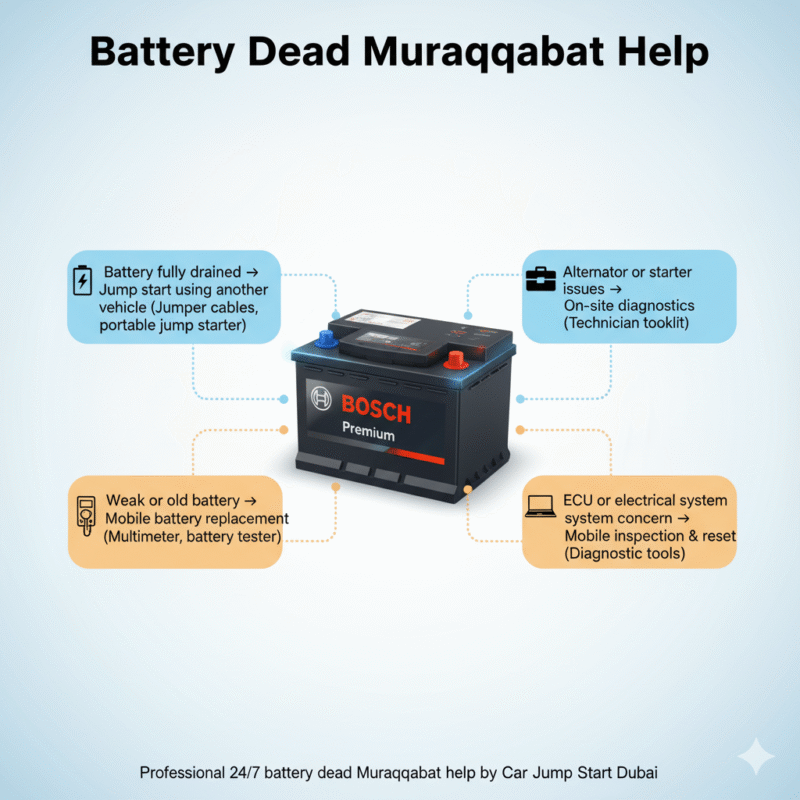 Battery Dead Muraqqabat Help

Battery fully drained → Jump start using another vehicle (Jumper cables, portable jump starter)

Alternator or starter issues → On-site diagnostics (Technician tooklit)

BOSCH
Premium

Weak or old battery → Mobile battery replacement (Multimeter, battery tester)

ECU or electrical system system concern → Mobile inspection & reset (Diagnostic tools)

Professional 24/7 battery dead Muraqqabat help by Car Jump Start Dubai