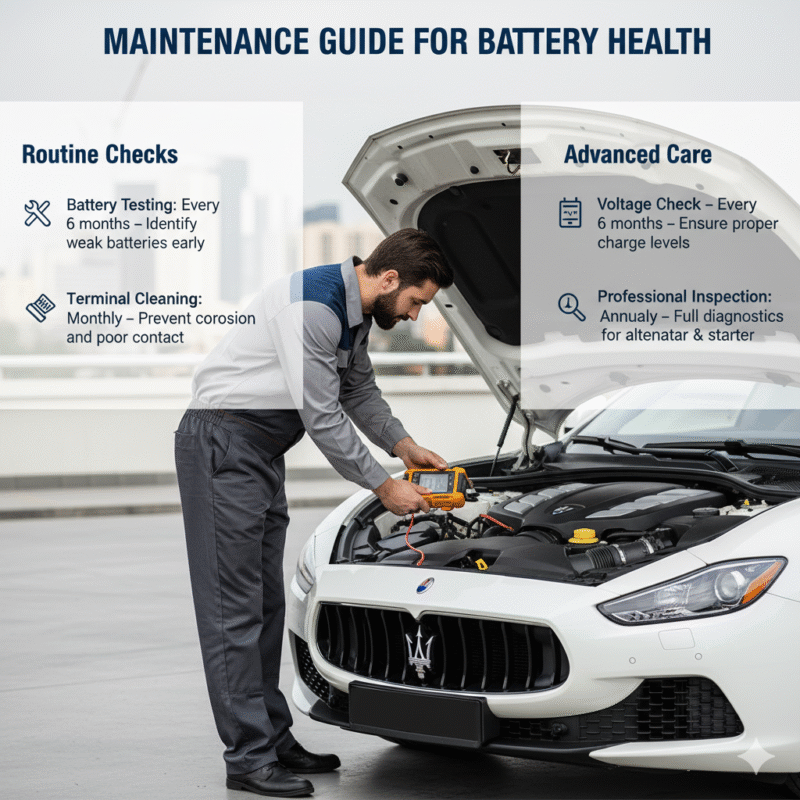 MAINTENANCE GUIDE FOR BATTERY HEALTH

Routine Checks

Battery Testing: Every 6 months – Identify weak batteries early

Terminal Cleaning: Monthly – Prevent corosion and poor contact

Advanced Care

Voltage Check – Every 6 months – Ensure proper charge levels

Professional Inspection: Annualy – Full diagnostics for altenatar & starter