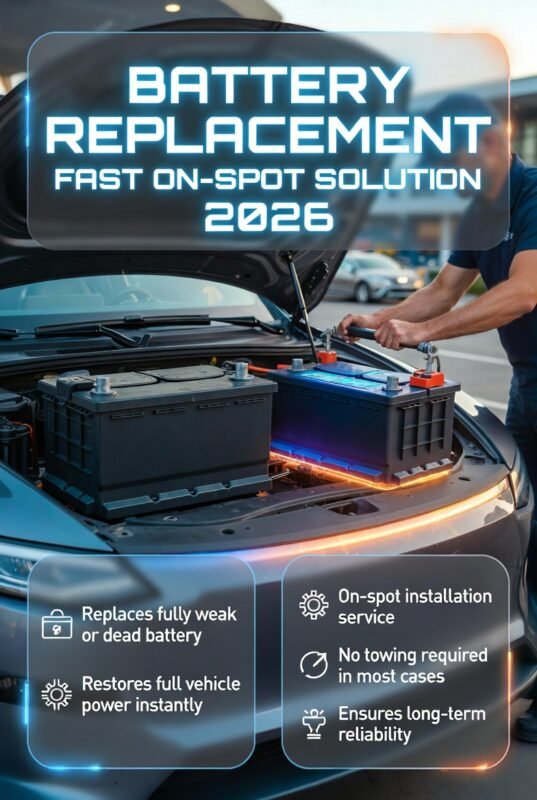 BATTERY REPLACEMENT
FAST ON-SPOT SOLUTION
2026

Replaces fully weak or dead battery

Restores full vehicle power instantly

On-spot installation service

No towing required in most cases

Ensures long-term reliability