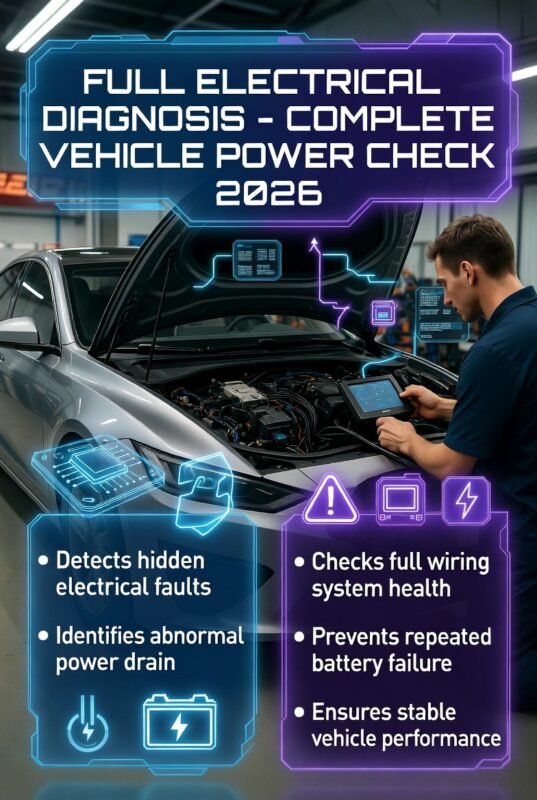 FULL ELECTRICAL DIAGNOSIS - COMPLETE VEHICLE POWER CHECK 2026

• Detects hidden electrical faults

• Identifies abnormal power drain

• Checks full wiring system health

• Prevents repeated battery failure

• Ensures stable vehicle performance