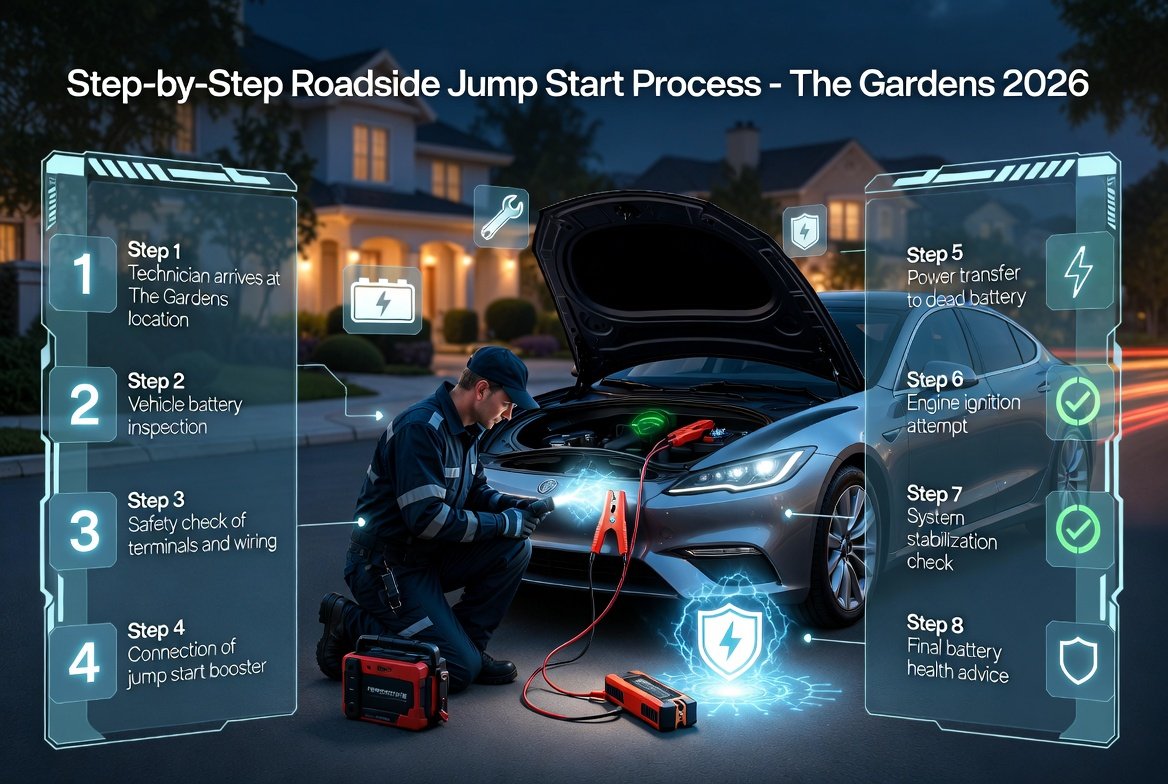 Step-by-Step Roadside Jump Start Process - The Gardens 2026

1
Step 1
Technician arrives at The Gardens location

2
Step 2
Vehicle battery inspection

3
Step 3
Safety check of terminals and wiring

4
Step 4
Connection of jump start booster

Step 5
Power transfer to dead battery

Step 6
Engine ignition attempt

Step 7
System stabilization check

Step 8
Final battery health advice