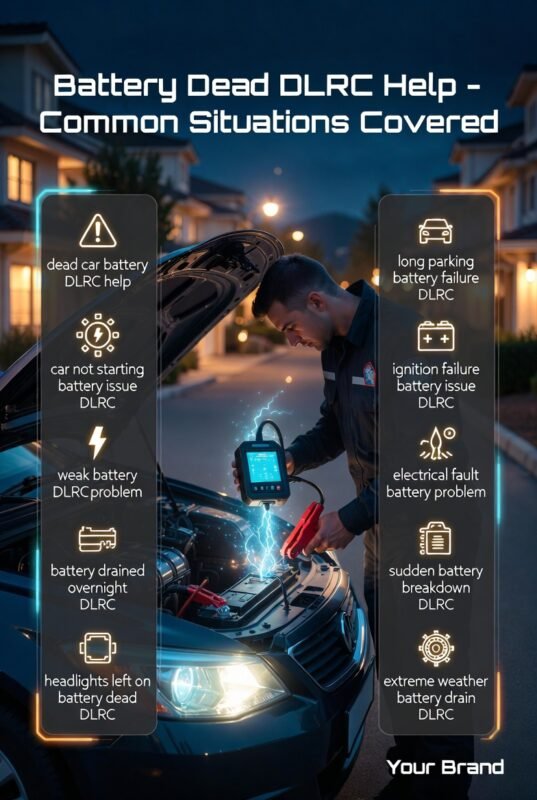 Battery Dead DLRC Help - Common Situations Covered

dead car battery DLRC help

car not starting battery issue DLRC

weak battery DLRC problem

battery drained overnight DLRC

headlights left on battery dead DLRC

long parking battery failure DLRC

ignition failure battery issue DLRC

electrical fault battery problem

sudden battery breakdown DLRC

extreme weather battery drain DLRC

Your Brand