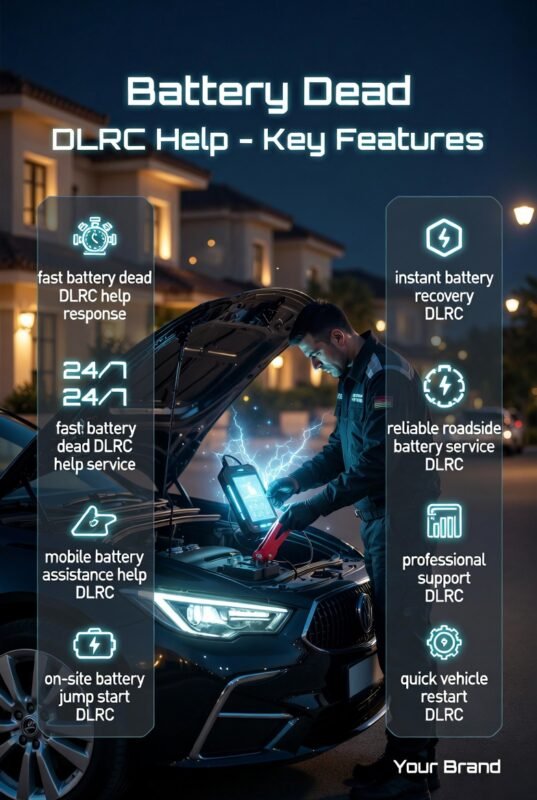 Battery Dead
DLRC Help - Key Features

fast battery dead DLRC help response

24/7
24/7

fast battery dead DLRC help service

mobile battery assistance help DLRC

on-site battery jump start DLRC

instant battery recovery DLRC

reliable roadside battery service DLRC

professional support DLRC

quick vehicle restart DLRC

Your Brand