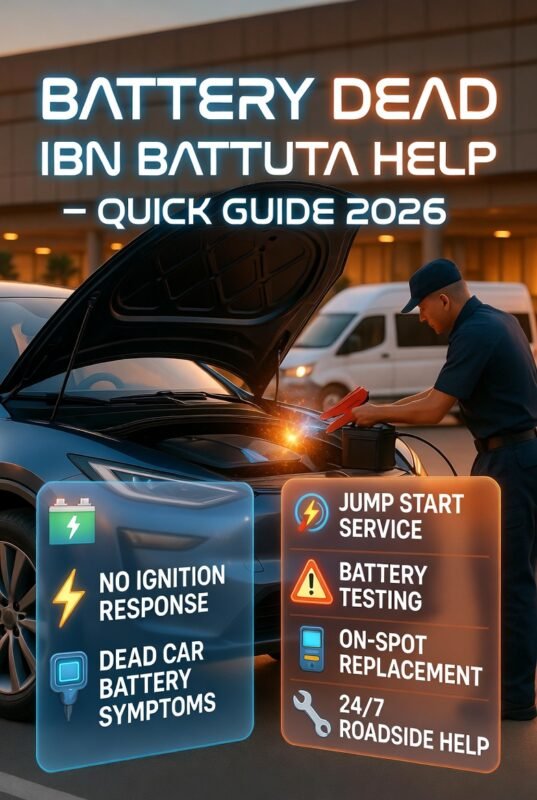 BATTERY DEAD IBN BATTUTA HELP – QUICK GUIDE 2026

NO IGNITION RESPONSE

DEAD CAR BATTERY SYMPTOMS

JUMP START SERVICE

BATTERY TESTING

ON-SPOT REPLACEMENT

24/7 ROADSIDE HELP