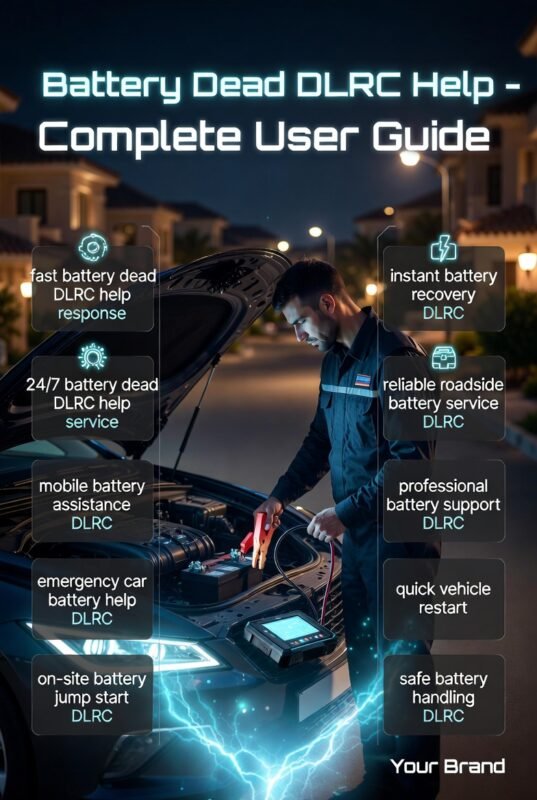 Battery Dead DLRC Help -
Complete User Guide

fast battery dead DLRC help response

24/7 battery dead DLRC help service

mobile battery assistance DLRC

emergency car battery help DLRC

on-site battery jump start DLRC

instant battery recovery DLRC

reliable roadside battery service DLRC

professional battery support DLRC

quick vehicle restart

safe battery handling DLRC

Your Brand