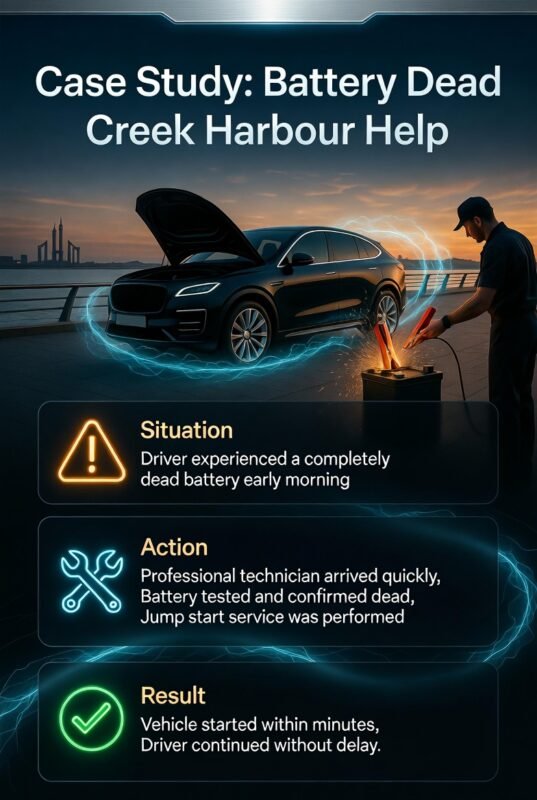 Case Study: Battery Dead Creek Harbour Help

Situation
Driver experienced a completely dead battery early morning

Action
Professional technician arrived quickly, Battery tested and confirmed dead, Jump start service was performed

Result
Vehicle started within minutes, Driver continued without delay.