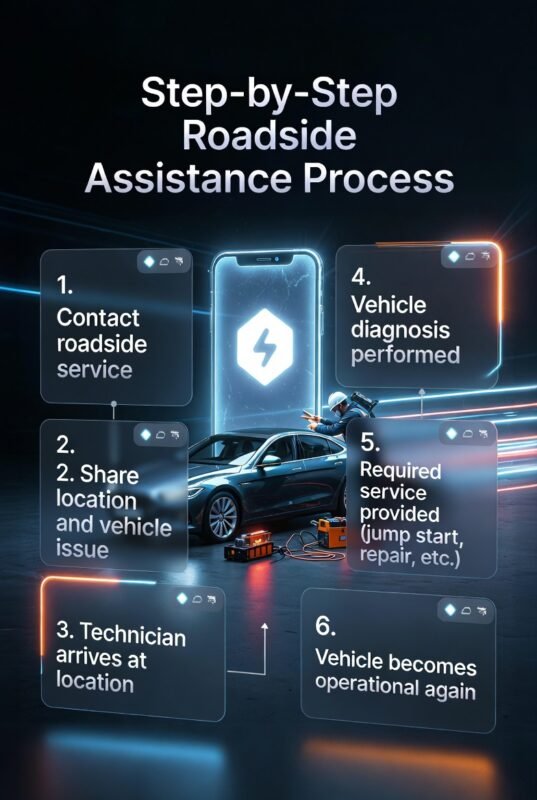 Step-by-Step Roadside Assistance Process

1.
Contact roadside service

2.
2. Share location and vehicle issue

3. Technician arrives at location

4.
Vehicle diagnosis performed

5.
Required service provided (jump start, repair, etc.)

6.
Vehicle becomes operational again