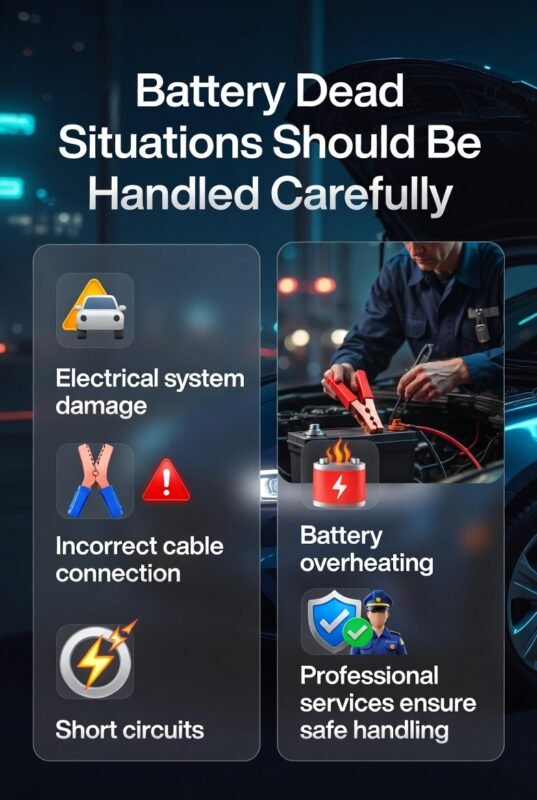 Battery Dead Situations Should Be Handled Carefully

Electrical system damage

Incorrect cable connection

Short circuits

Battery overheating

Professional services ensure safe handling