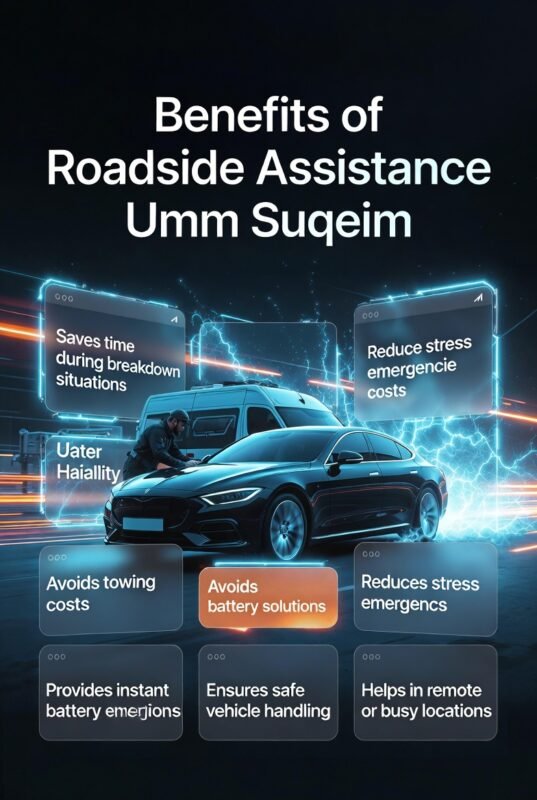 Benefits of Roadside Assistance Umm Suqeim

Saves time during breakdown situations

Reduce stress emergencie costs

Uater Haiallity

Avoids towing costs

Avoids battery solutions

Reduces stress emergencs

Provides instant battery emergions

Ensures safe vehicle handling

Helps in remote or busy locations