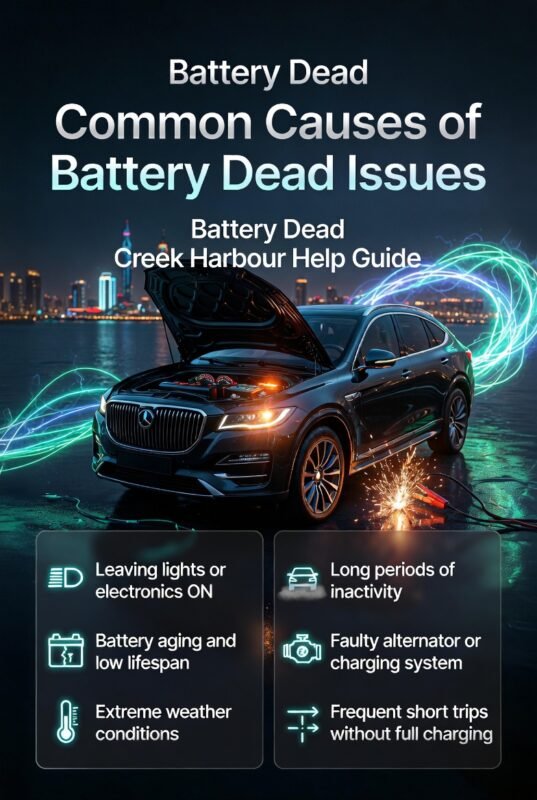 Battery Dead
Common Causes of Battery Dead Issues

Battery Dead
Creek Harbour Help Guide

Leaving lights or electronics ON

Battery aging and low lifespan

Extreme weather conditions

Long periods of inactivity

Faulty alternator or charging system

Frequent short trips without full charging