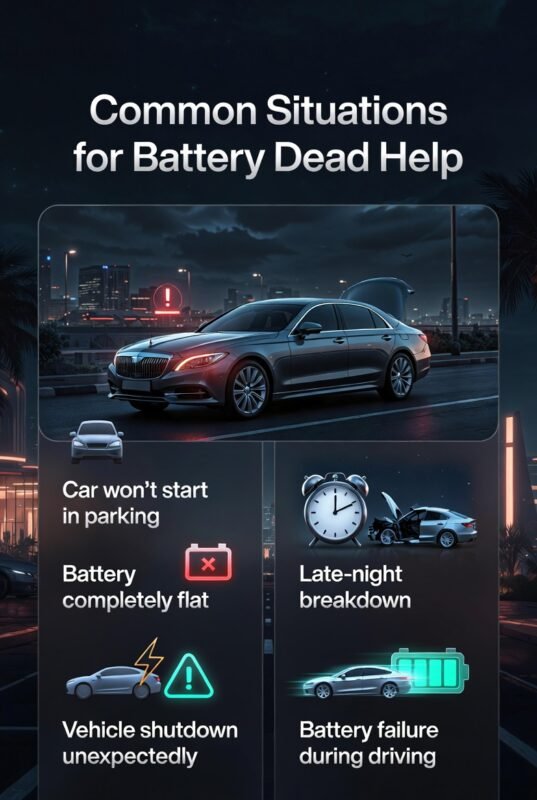 Common Situations for Battery Dead Help

Car won't start in parking

Battery completely flat

Vehicle shutdown unexpectedly

Late-night breakdown

Battery failure during driving