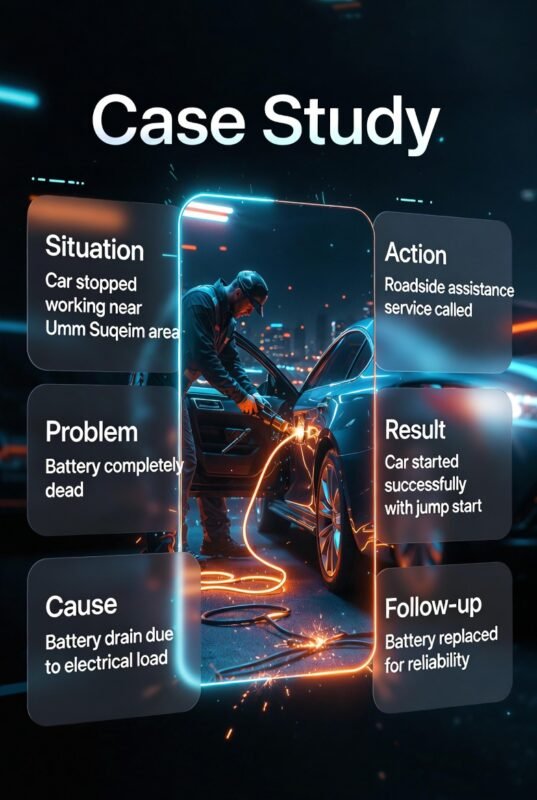 Case Study

Situation
Car stopped working near Umm Suqeim area

Problem
Battery completely dead

Cause
Battery drain due to electrical load

Action
Roadside assistance service called

Result
Car started successfully with jump start

Follow-up
Battery replaced for reliability