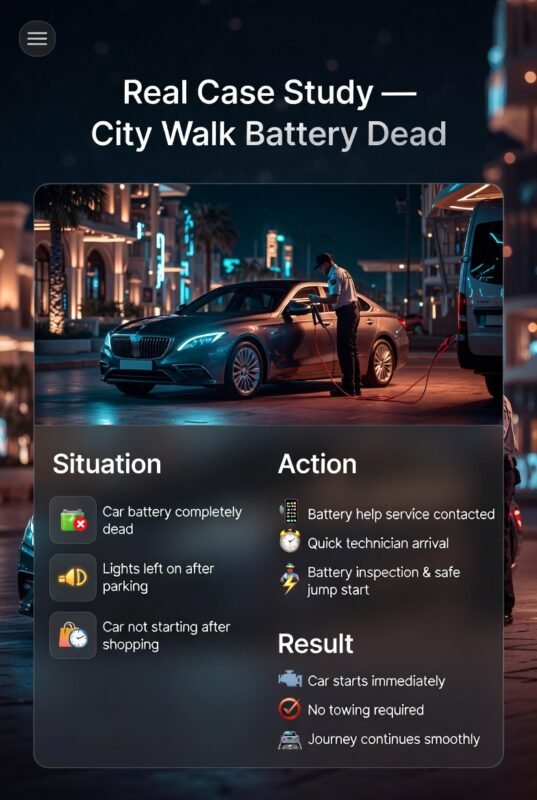 Real Case Study —
City Walk Battery Dead

Situation

Car battery completely dead

Lights left on after parking

Car not starting after shopping

Action

Battery help service contacted

Quick technician arrival

Battery inspection & safe jump start

Result

Car starts immediately

No towing required

Journey continues smoothly