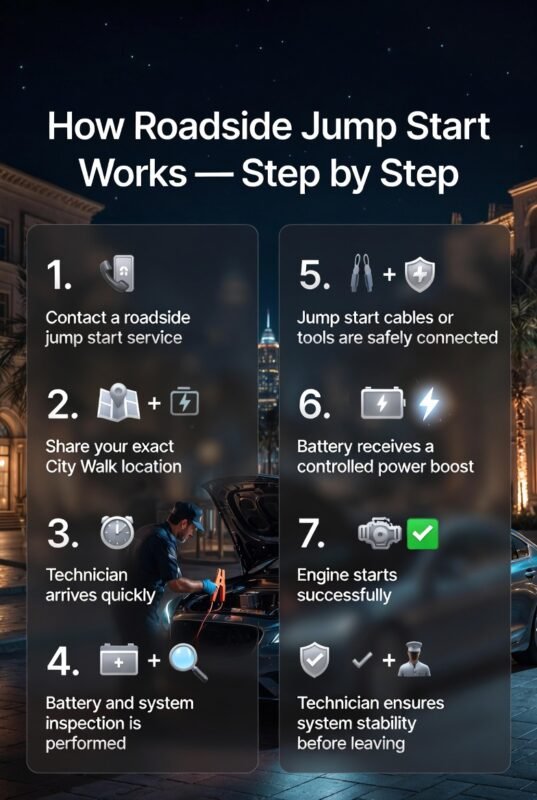 How Roadside Jump Start Works — Step by Step

1.

Contact a roadside jump start service

2. +

Share your exact City Walk location

3.

Technician arrives quickly

4. +

Battery and system inspection is performed

5. +

Jump start cables or tools are safely connected

6.

Battery receives a controlled power boost

7.

Engine starts successfully

+

Technician ensures system stability before leaving