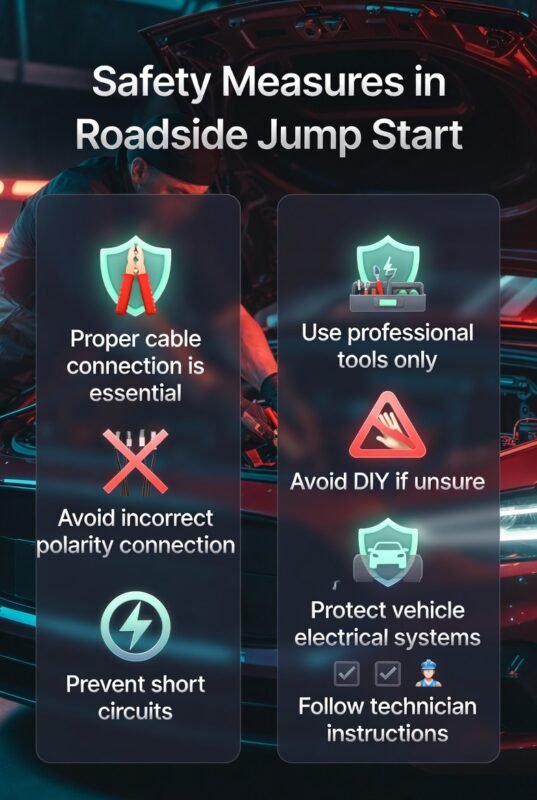 Safety Measures in Roadside Jump Start

Proper cable connection is essential

Avoid incorrect polarity connection

Prevent short circuits

Use professional tools only

Avoid DIY if unsure

Protect vehicle electrical systems

Follow technician instructions